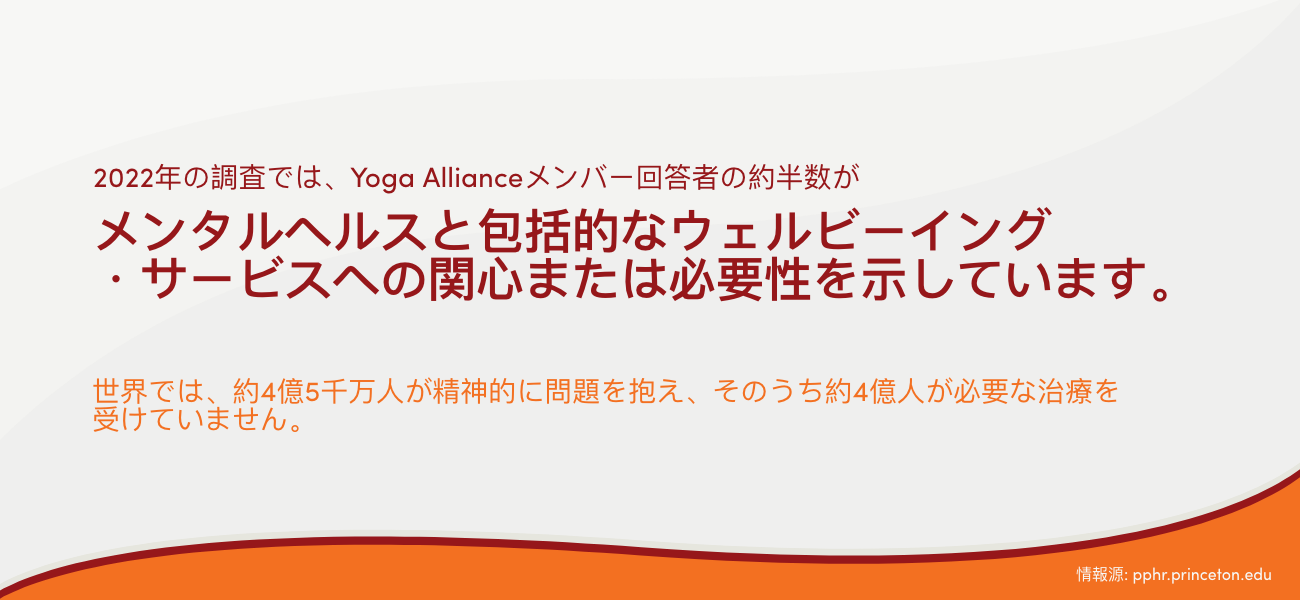 2022年の調査では、Yoga Allianceメンバー回答者の約半数が

メンタルヘルスと包括的なウェルビーイング・サービスへの関心または必要性を示しています。

世界では、約4億5千万人が精神的に問題を抱え、そのうち約4億人が必要な治療を受けていません。

情報源: pphr.princeton.edu