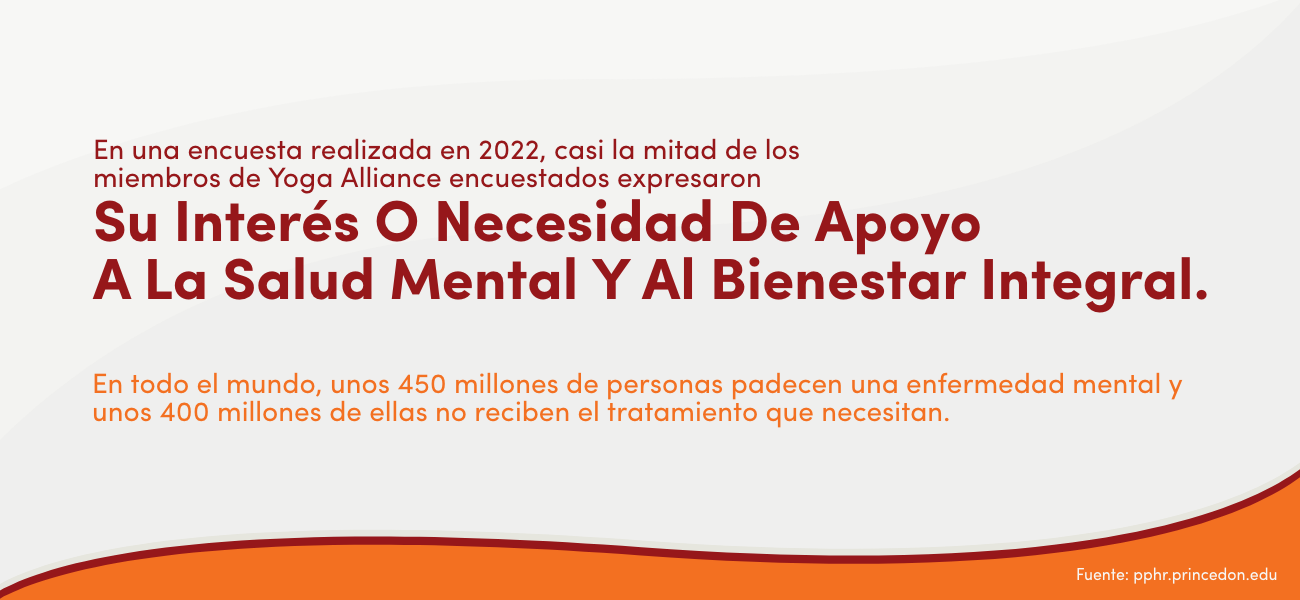 En una encuesta realizada en 2022, casi la mitad de los miembros de Yoga Alliance encuestados expresaron

Su Interés O Necesidad De Apoyo A La Salud Mental Y Al Bienestar Integral.

En todo el mundo, unos 450 millones de personas padecen una enfermedad mental y unos 400 millones de ellas no reciben el tratamiento que necesitan.

Fuente: pphr.princedon.edu